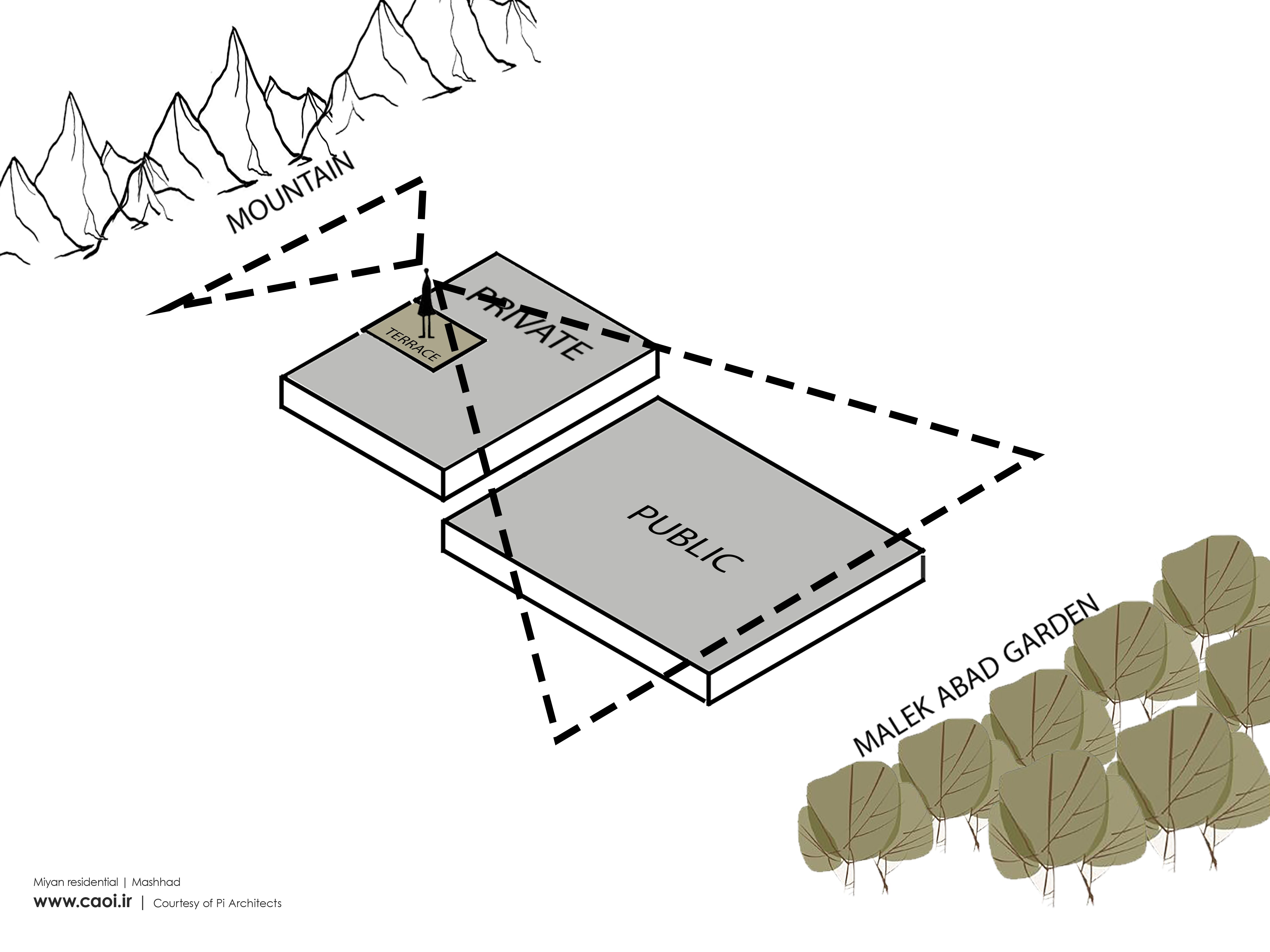 MOUNTAIN

PRIVATE

TERRACE

PUBLIC

MALEK ABAD GARDEN

Miyan residential | Mashhad
www.caoi.ir | Courtesy of Pi Architects